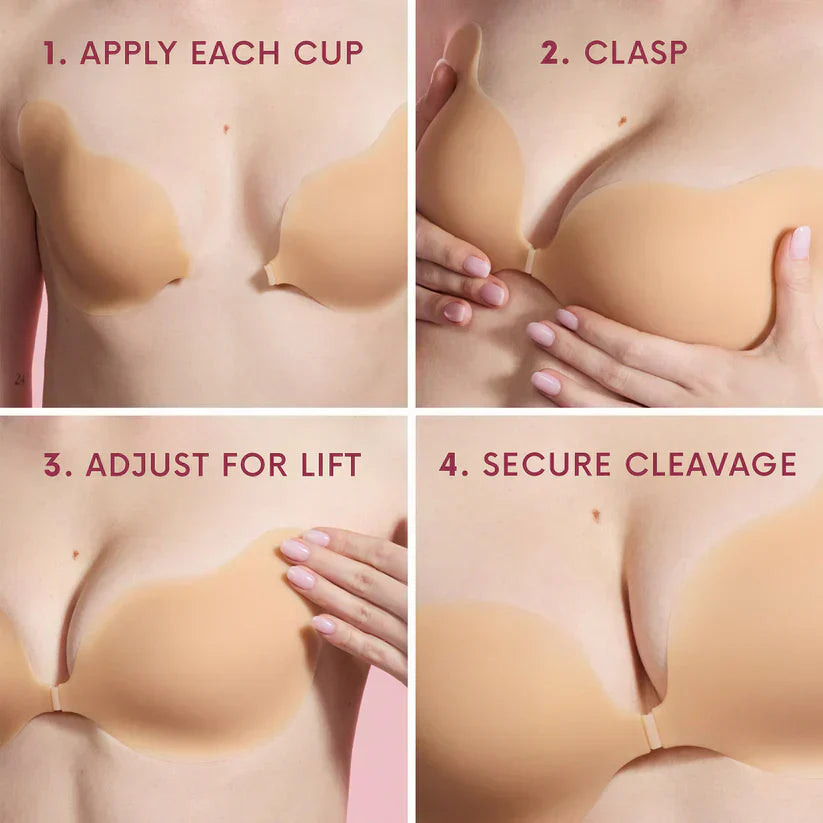 1. APPLY EACH CUP

2. CLASP

3. ADJUST FOR LIFT

4. SECURE CLEAVAGE